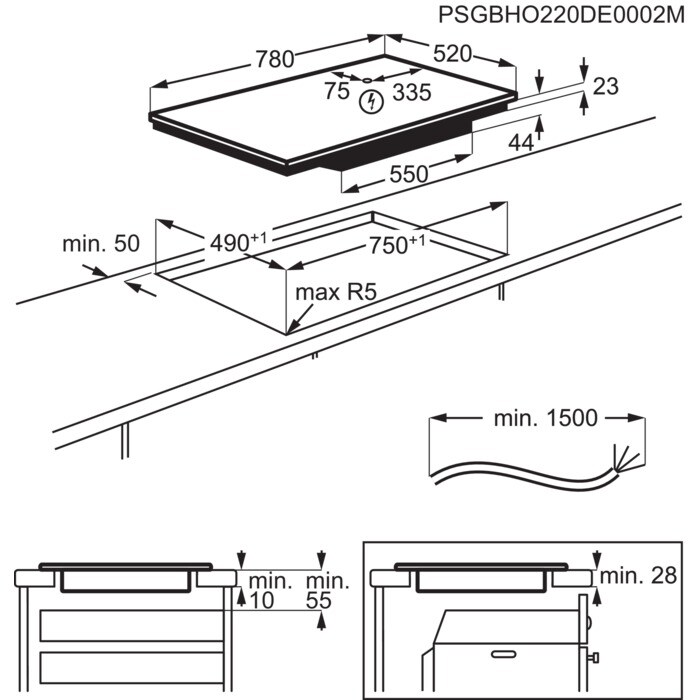 PSGBHO220DE0002M

780

520

75

335

23

44

550

min. 50

$490^{+1}$

$750^{+1}$

max R5

min. 1500

min. 10

min. 55

min. 28